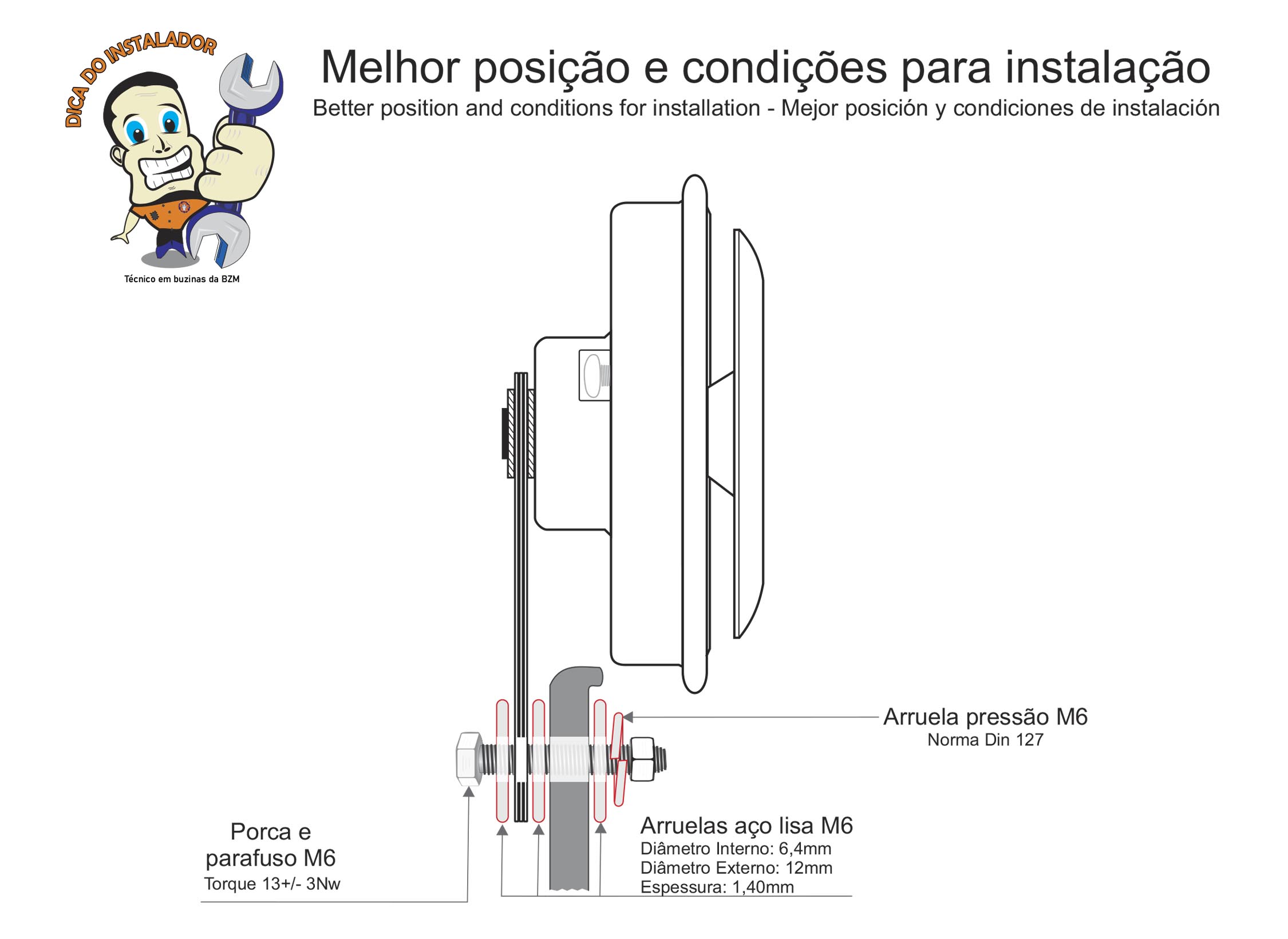 DICA DO INSTALADOR

Técnico em buzinas da BZM

Melhor posição e condições para instalação

Better position and conditions for installation - Mejor posición y condiciones de instalación

Arruela pressão M6
Norma Din 127

Porca e parafuso M6
Torque 13+/- 3Nw

Arruelas aço lisa M6
Diâmetro Interno: 6,4mm
Diâmetro Externo: 12mm
Espessura: 1,40mm