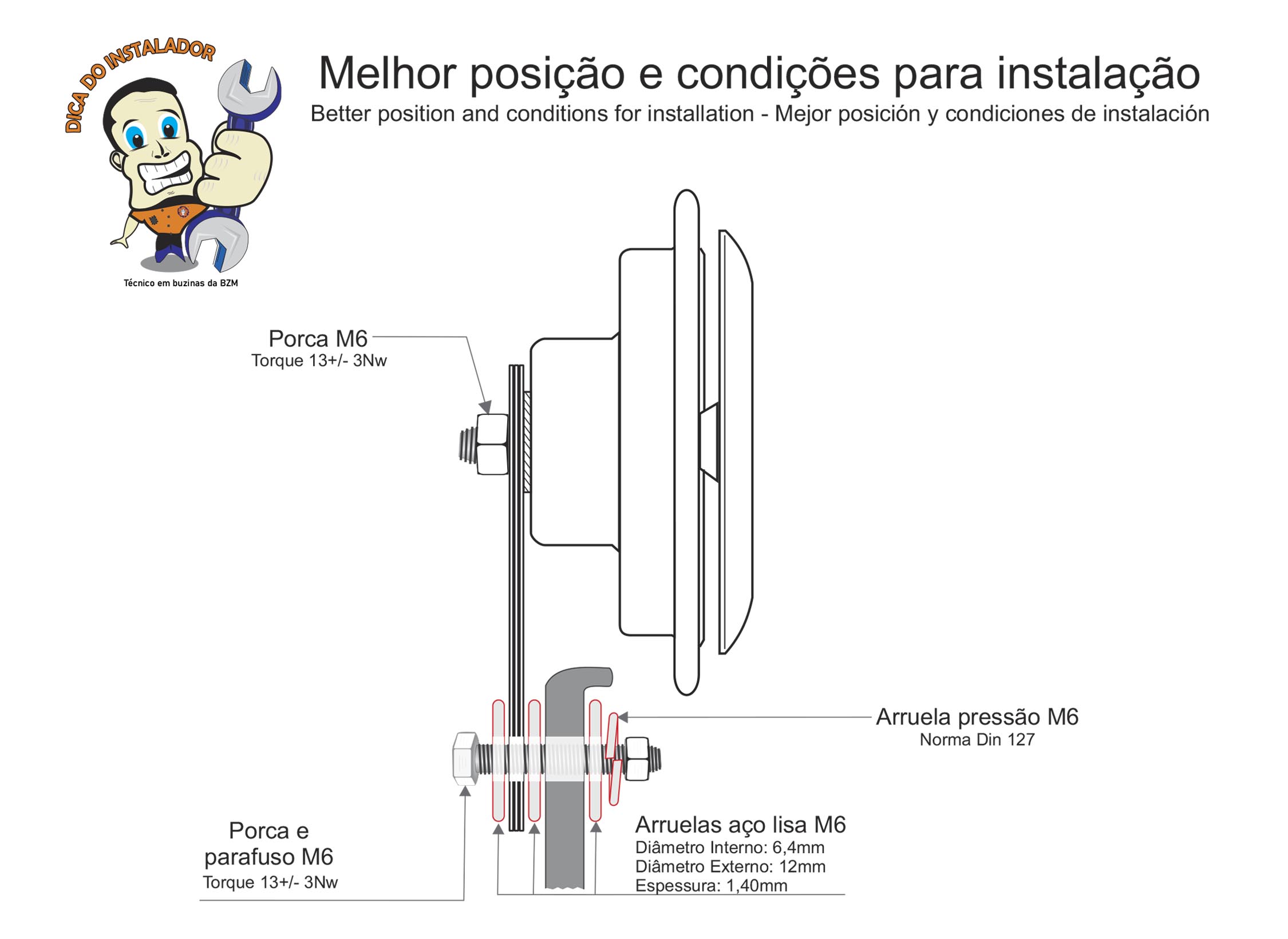 DICA DO INSTALADOR

Técnico em buzinas da BZM

Melhor posição e condições para instalação

Better position and conditions for installation - Mejor posición y condiciones de instalación

Porca M6
Torque 13+/- 3Nw

Arruela pressão M6
Norma Din 127

Porca e parafuso M6
Torque 13+/- 3Nw

Arruelas aço lisa M6
Diâmetro Interno: 6,4mm
Diâmetro Externo: 12mm
Espessura: 1,40mm